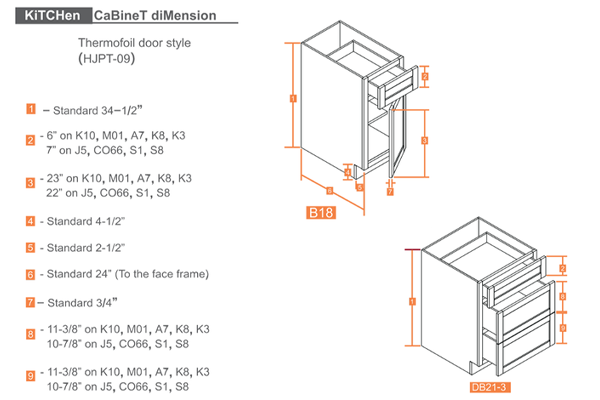 KiTCHen CaBineT diMension

Thermofoil door style
(HJPT-09)

1 – Standard 34–1/2"

2 - 6" on K10, M01, A7, K8, K3
7" on J5, CO66, S1, S8

3 - 23" on K10, M01, A7, K8, K3
22" on J5, CO66, S1, S8

4 - Standard 4-1/2"

5 - Standard 2-1/2"

6 - Standard 24" (To the face frame)

7 – Standard 3/4"

8 - 11-3/8" on K10, M01, A7, K8, K3
10-7/8" on J5, CO66, S1, S8

9 - 11-3/8" on K10, M01, A7, K8, K3
10-7/8" on J5, CO66, S1, S8

1 2 3 4 5 6 7

B18

1 2 8 9

DB21-3